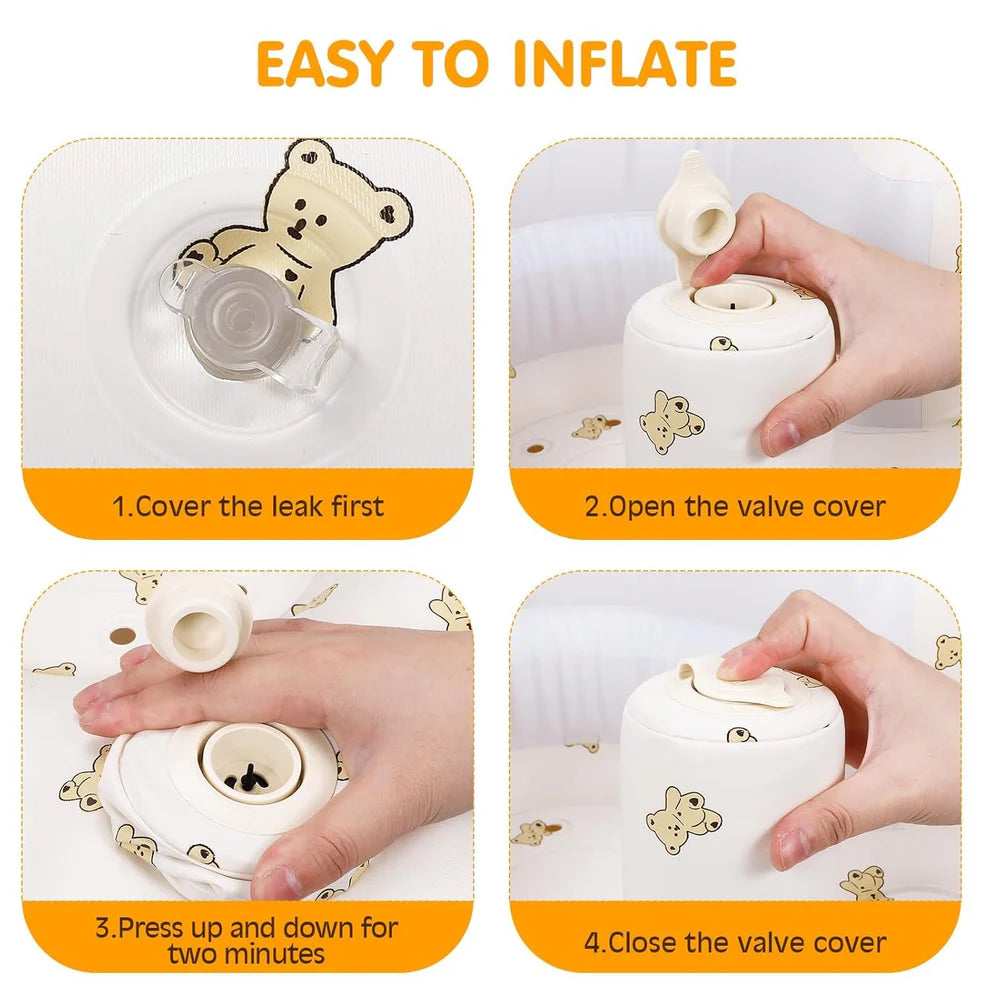 EASY TO INFLATE

1.Cover the leak first

2.Open the valve cover

3.Press up and down for two minutes

4.Close the valve cover